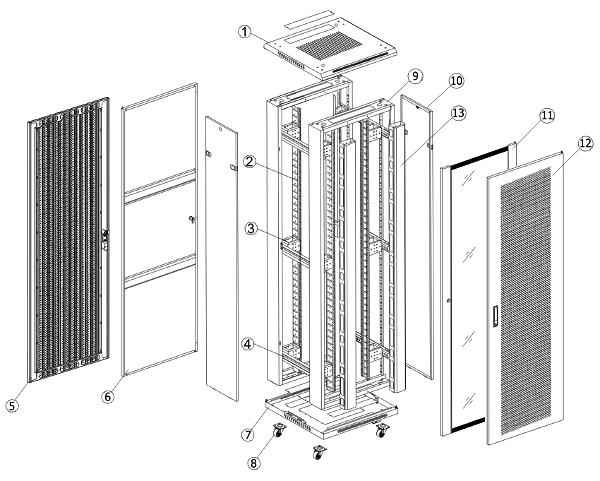 1
9
10
13
11
12
2
3
4
5
6
7
8